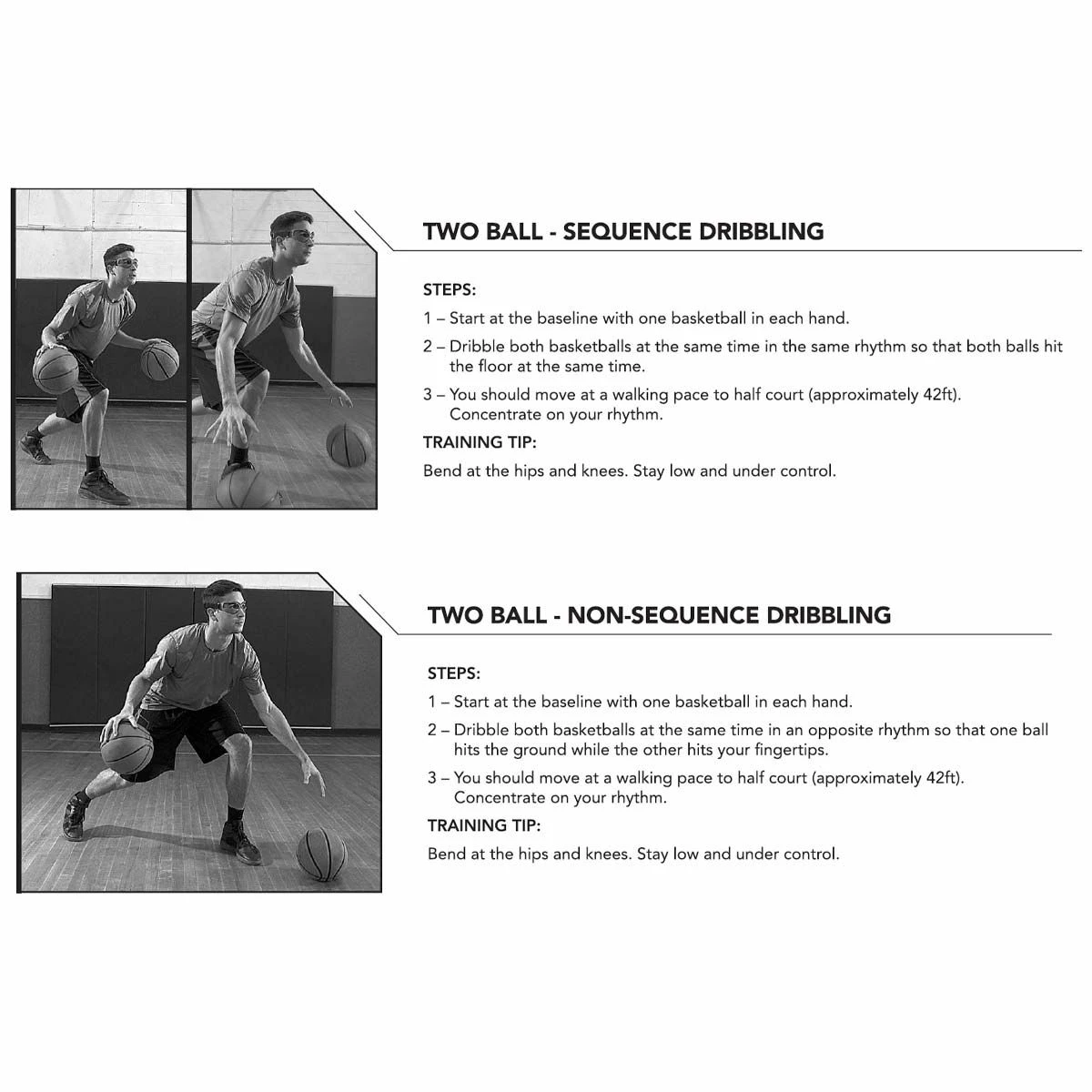 TWO BALL - SEQUENCE DRIBBLING

STEPS:

1 – Start at the baseline with one basketball in each hand.

2 – Dribble both basketballs at the same time in the same rhythm so that both balls hit the floor at the same time.

3 – You should move at a walking pace to half court (approximately 42ft). Concentrate on your rhythm.

TRAINING TIP:

Bend at the hips and knees. Stay low and under control.

TWO BALL - NON-SEQUENCE DRIBBLING

STEPS:

1 – Start at the baseline with one basketball in each hand.

2 – Dribble both basketballs at the same time in an opposite rhythm so that one ball hits the ground while the other hits your fingertips.

3 – You should move at a walking pace to half court (approximately 42ft). Concentrate on your rhythm.

TRAINING TIP:

Bend at the hips and knees. Stay low and under control.