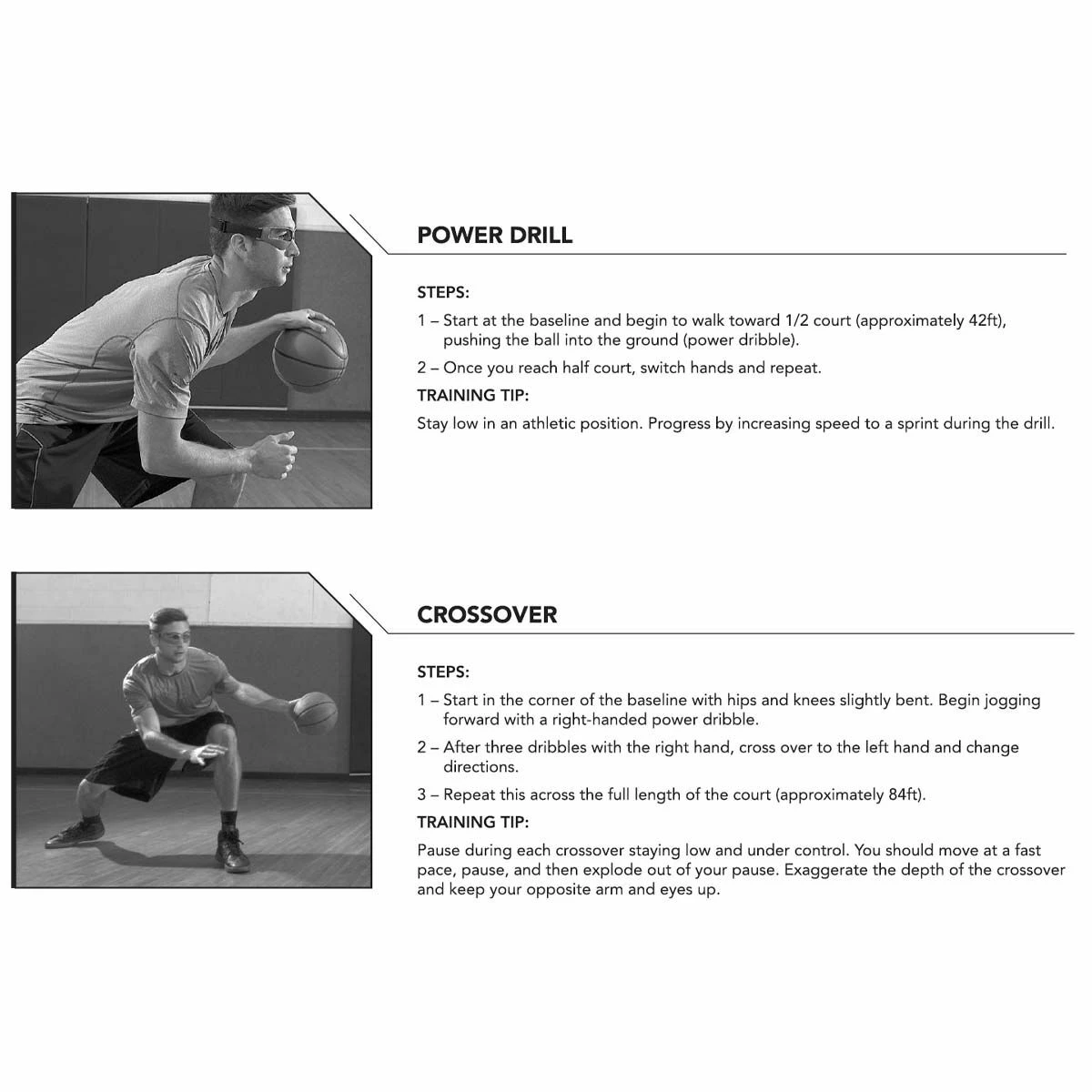 POWER DRILL

STEPS:

1 – Start at the baseline and begin to walk toward 1/2 court (approximately 42ft), pushing the ball into the ground (power dribble).

2 – Once you reach half court, switch hands and repeat.

TRAINING TIP:

Stay low in an athletic position. Progress by increasing speed to a sprint during the drill.

CROSSOVER

STEPS:

1 – Start in the corner of the baseline with hips and knees slightly bent. Begin jogging forward with a right-handed power dribble.

2 – After three dribbles with the right hand, cross over to the left hand and change directions.

3 – Repeat this across the full length of the court (approximately 84ft).

TRAINING TIP:

Pause during each crossover staying low and under control. You should move at a fast pace, pause, and then explode out of your pause. Exaggerate the depth of the crossover and keep your opposite arm and eyes up.